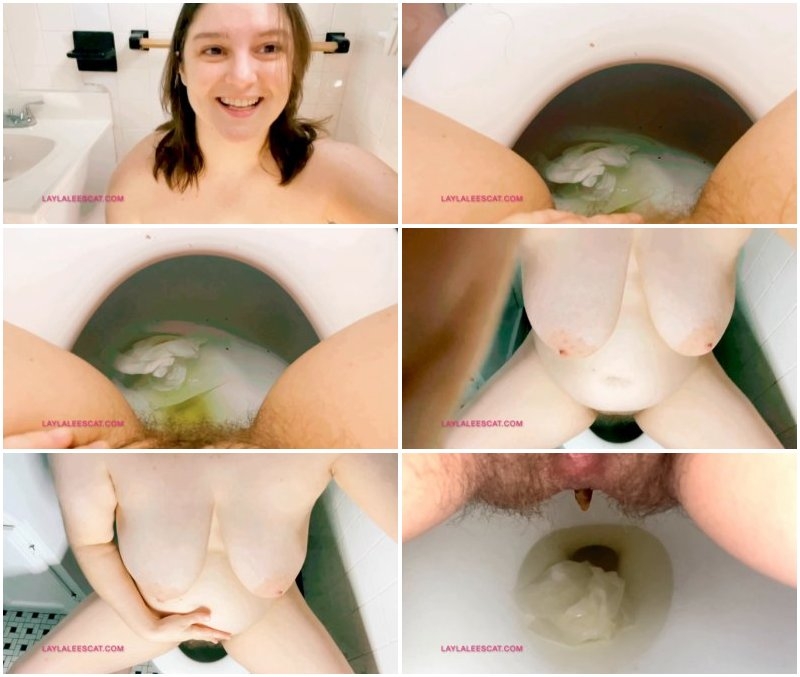 LAYLALEESCAT.COM

LAYLALEESCAT.COM

LAYLALEESCAT.COM

LAYLALEESCAT.COM

LAYLALEESCAT.COM

LAYLALEESCAT.COM